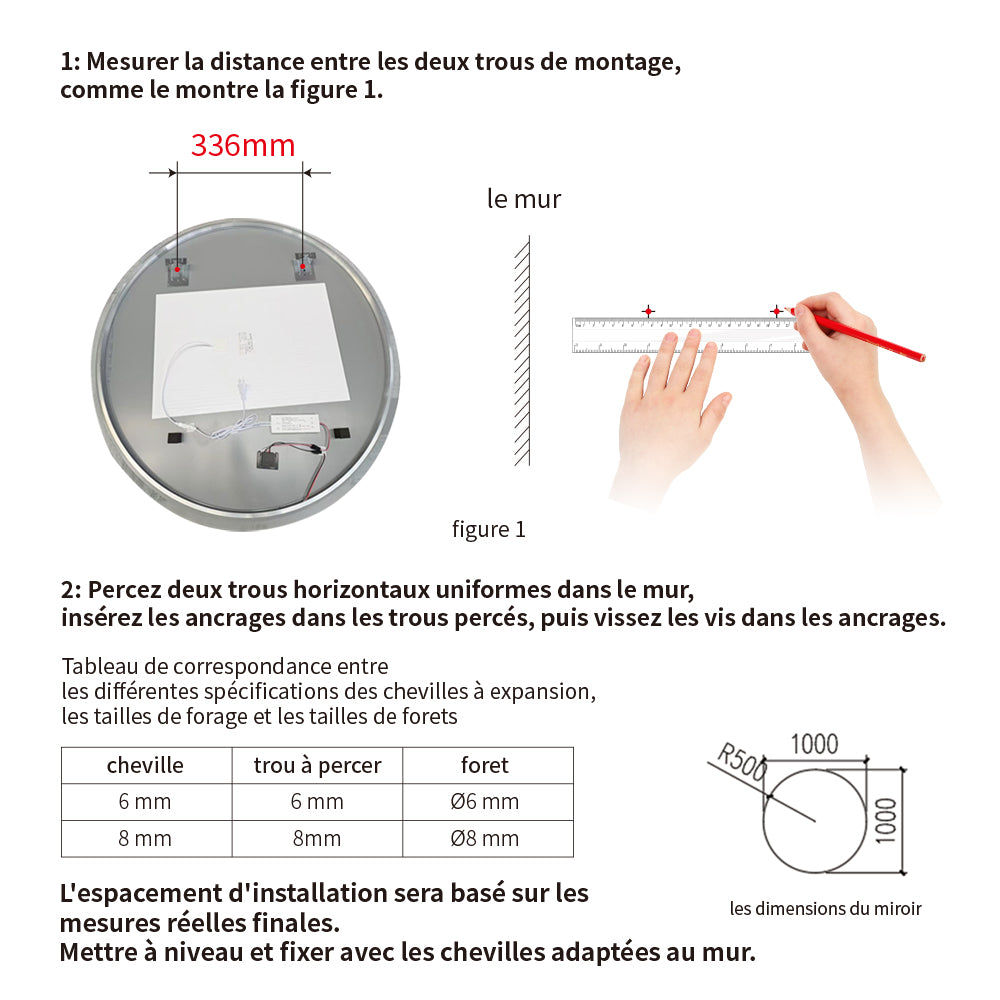 1: Mesurer la distance entre les deux trous de montage, comme le montre la figure 1.

336mm

le mur

figure 1

2: Percez deux trous horizontaux uniformes dans le mur, insérez les ancrages dans les trous percés, puis vissez les vis dans les ancrages.

Tableau de correspondance entre les différentes spécifications des chevilles à expansion, les tailles de forage et les tailles de forets

| cheville | trou à percer | foret |
|---|---|---|
| 6 mm | 6 mm | Ø6 mm |
| 8 mm | 8mm | Ø8 mm |

R500
1000
1000

les dimensions du miroir

L'espacement d'installation sera basé sur les mesures réelles finales.
Mettre à niveau et fixer avec les chevilles adaptées au mur.