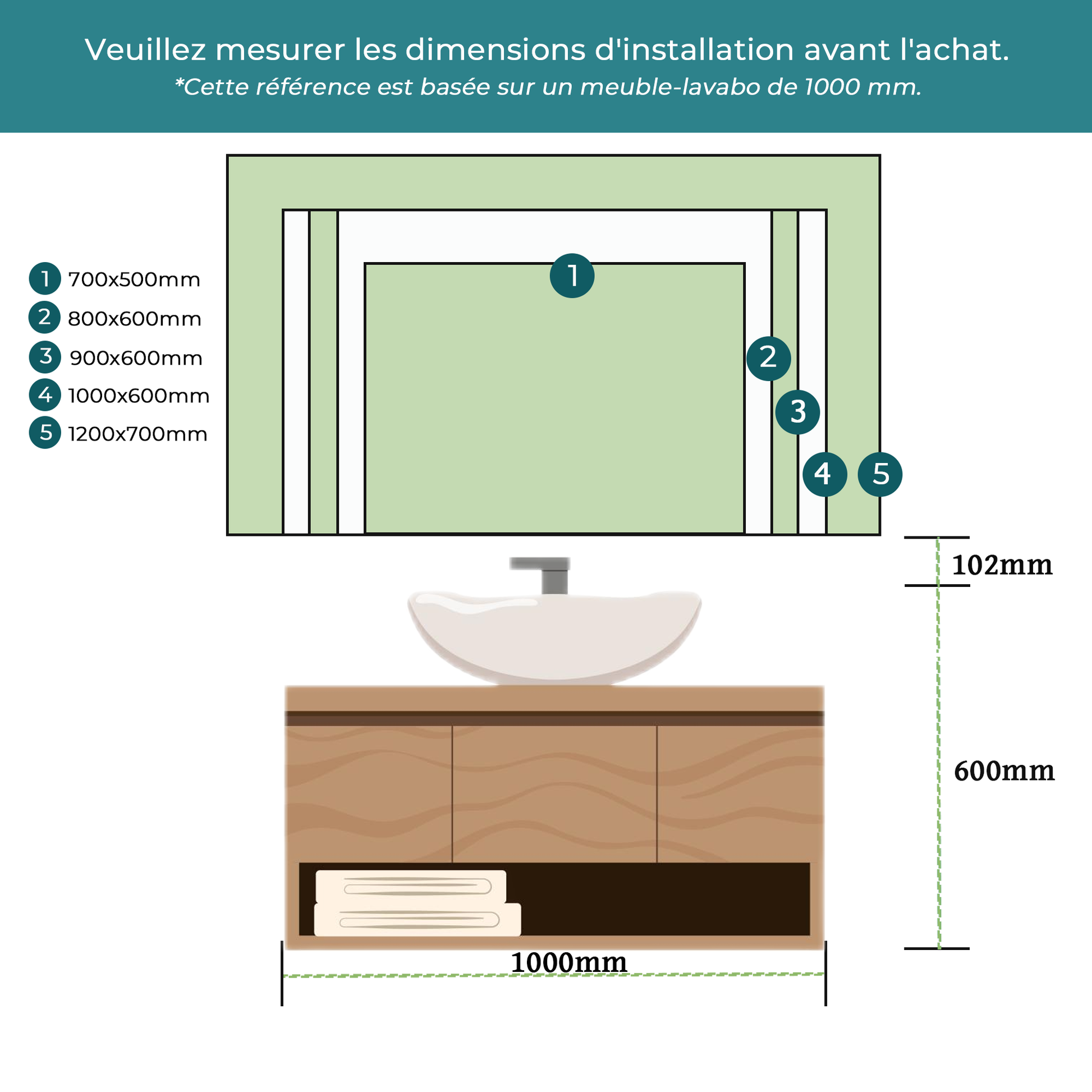 Veuillez mesurer les dimensions d'installation avant l'achat.
*Cette référence est basée sur un meuble-lavabo de 1000 mm.

1 700x500mm
2 800x600mm
3 900x600mm
4 1000x600mm
5 1200x700mm

1
2
3
4 5

102mm
600mm
1000mm