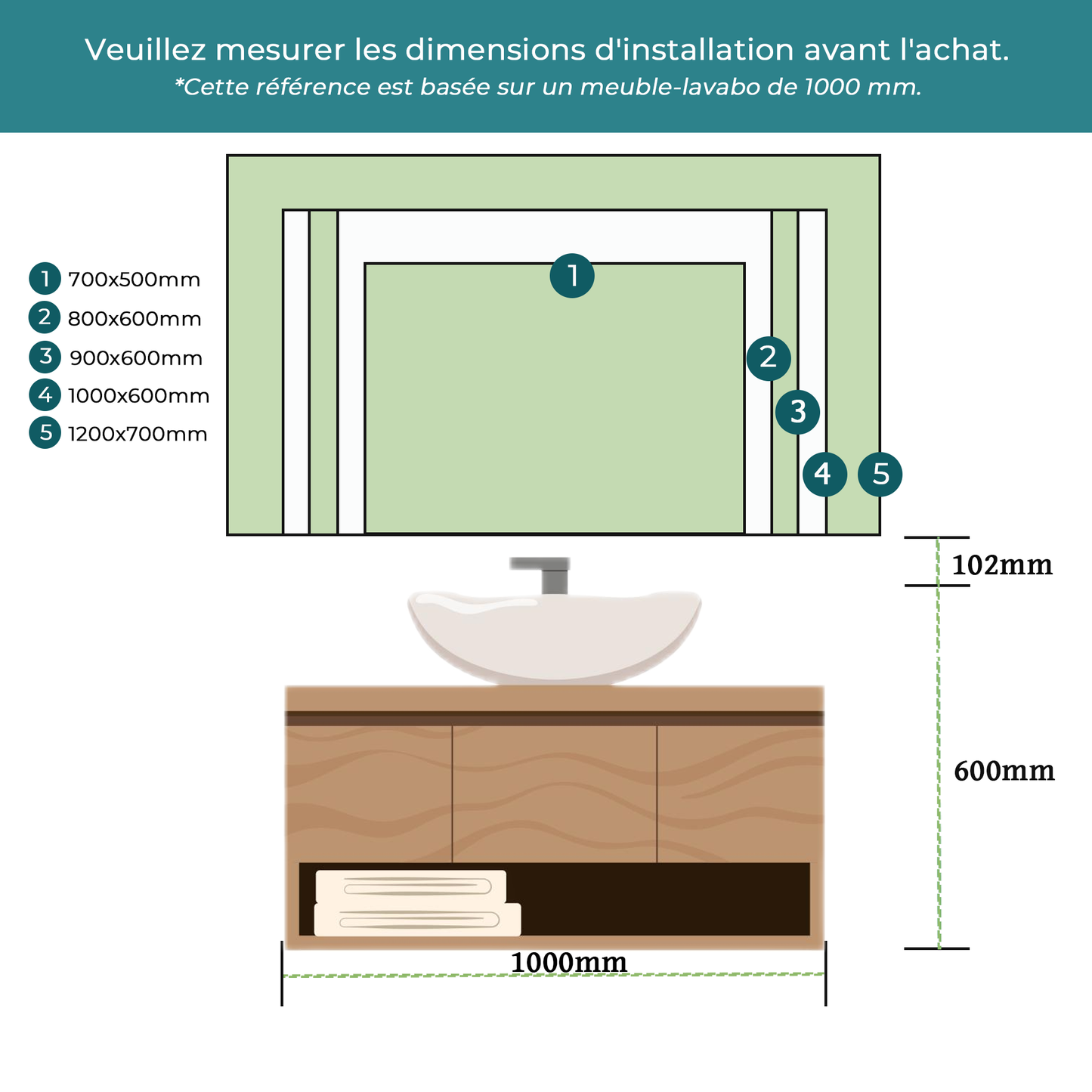 Veuillez mesurer les dimensions d'installation avant l'achat.
*Cette référence est basée sur un meuble-lavabo de 1000 mm.

1 700x500mm
2 800x600mm
3 900x600mm
4 1000x600mm
5 1200x700mm

1
2
3
4
5

102mm
600mm
1000mm