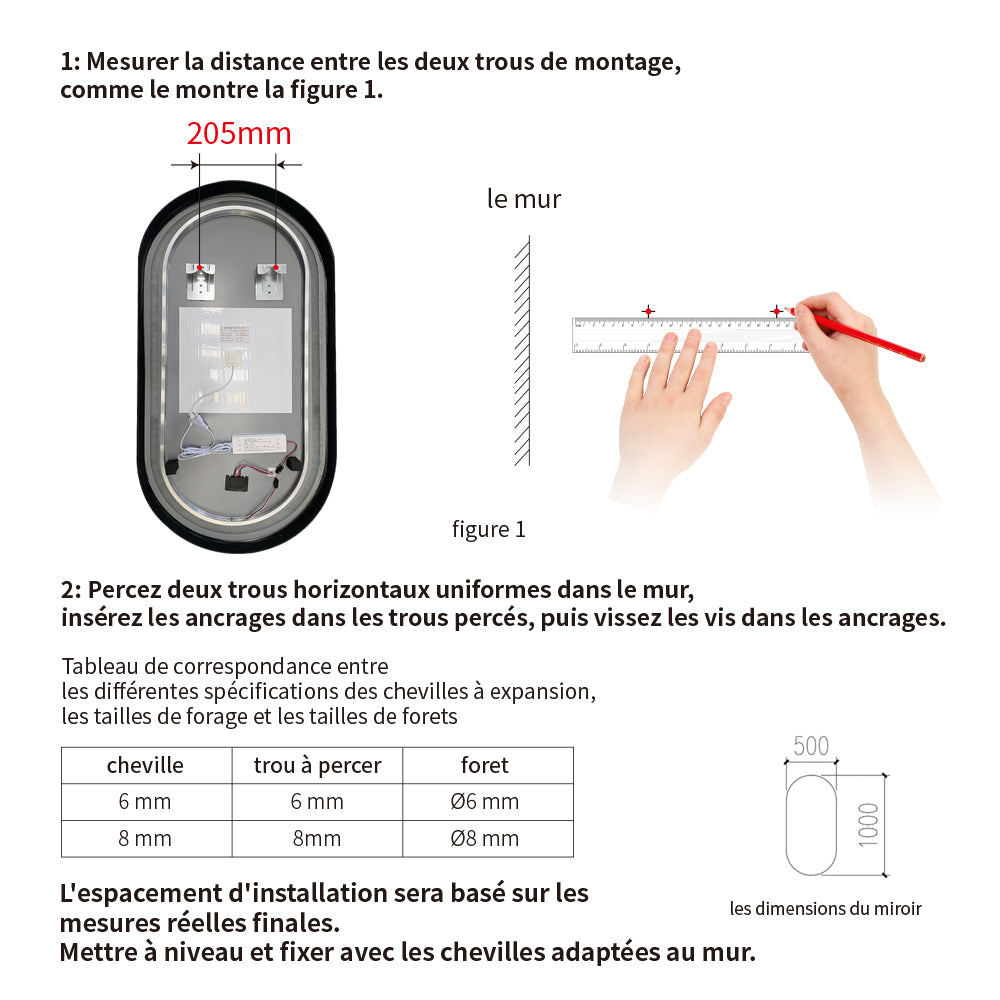 1: Mesurer la distance entre les deux trous de montage, comme le montre la figure 1.

205mm

le mur

figure 1

2: Percez deux trous horizontaux uniformes dans le mur, insérez les ancrages dans les trous percés, puis vissez les vis dans les ancrages.

Tableau de correspondance entre les différentes spécifications des chevilles à expansion, les tailles de forage et les tailles de forets

| cheville | trou à percer | foret |
|---|---|---|
| 6 mm | 6 mm | Ø6 mm |
| 8 mm | 8mm | Ø8 mm |

500

1000

les dimensions du miroir

L'espacement d'installation sera basé sur les mesures réelles finales.
Mettre à niveau et fixer avec les chevilles adaptées au mur.