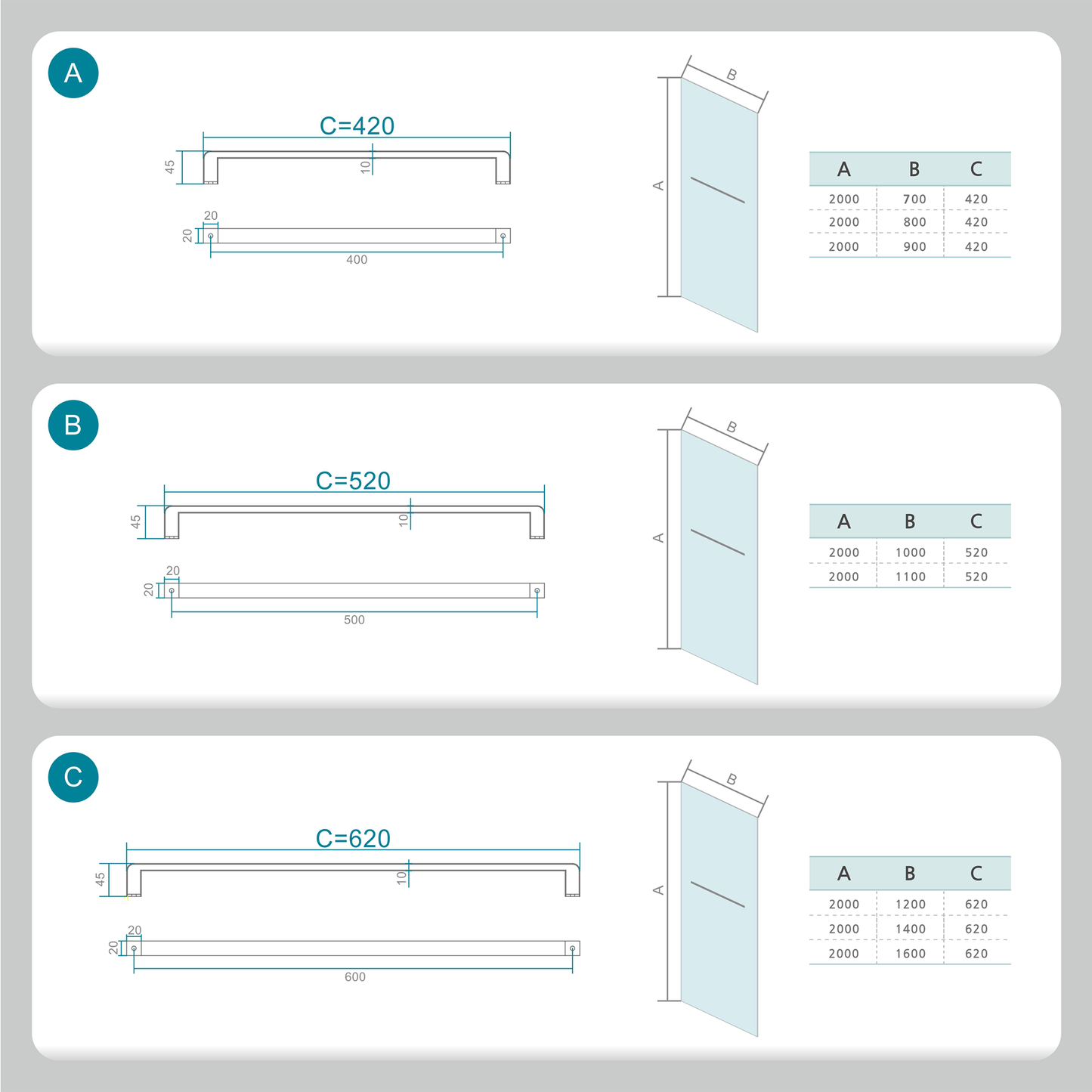 A

C=420

45

10

20

20

400

B

A

| A | B | C |
|---|---|---|
| 2000 | 700 | 420 |
| 2000 | 800 | 420 |
| 2000 | 900 | 420 |

B

C=520

45

10

20

20

500

B

A

| A | B | C |
|---|---|---|
| 2000 | 1000 | 520 |
| 2000 | 1100 | 520 |

C

C=620

45

10

20

20

600

B

A

| A | B | C |
|---|---|---|
| 2000 | 1200 | 620 |
| 2000 | 1400 | 620 |
| 2000 | 1600 | 620 |