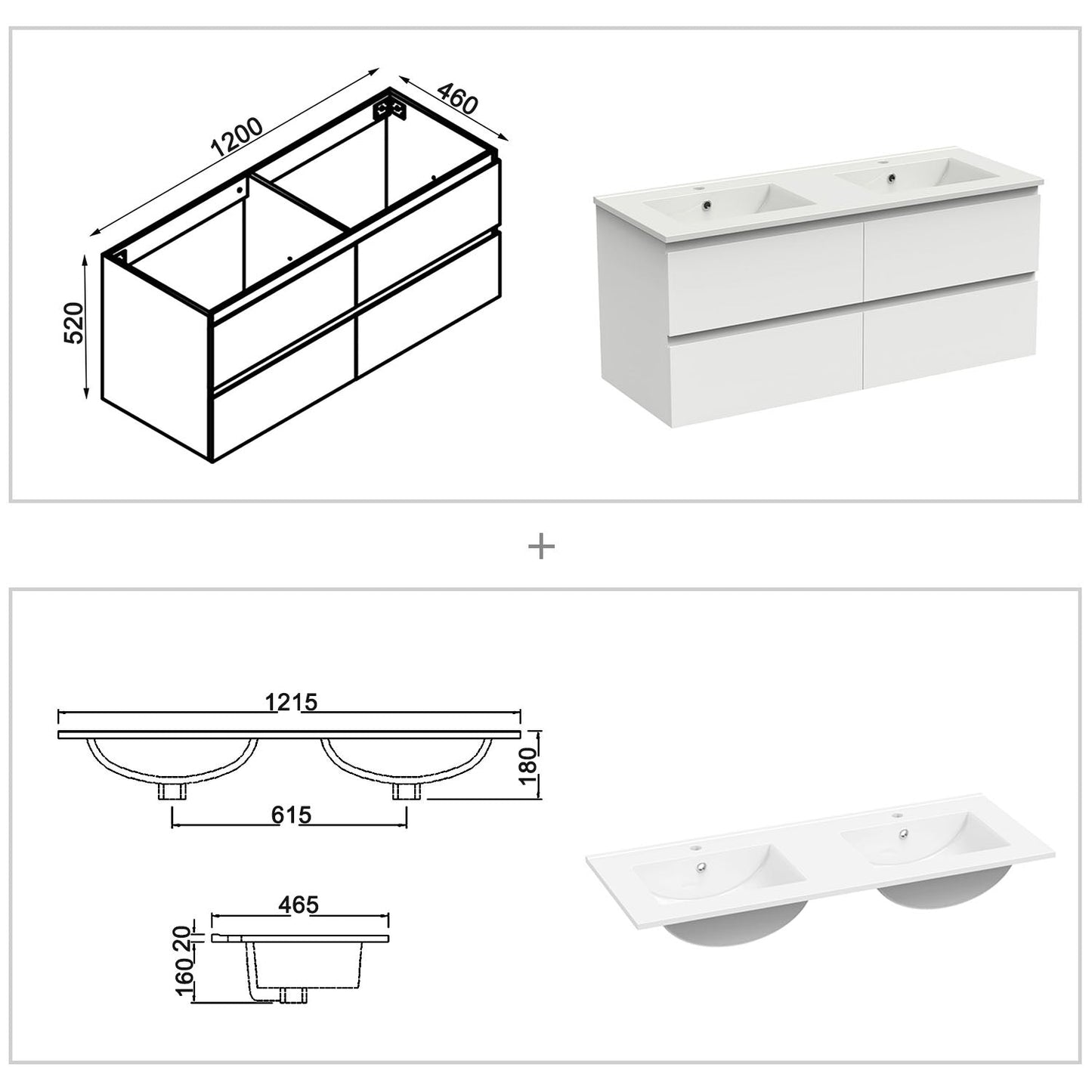 1200
460
520

+

1215
180
615

465
20
160